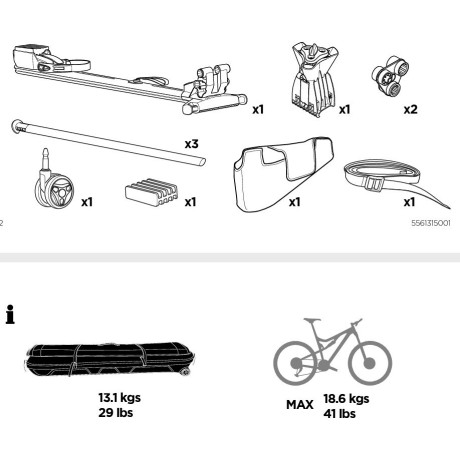 x1

x1

x2

x3

x1

x1

x1

x1

2

5561315001

i

13.1 kgs
29 lbs

MAX 18.6 kgs
41 lbs