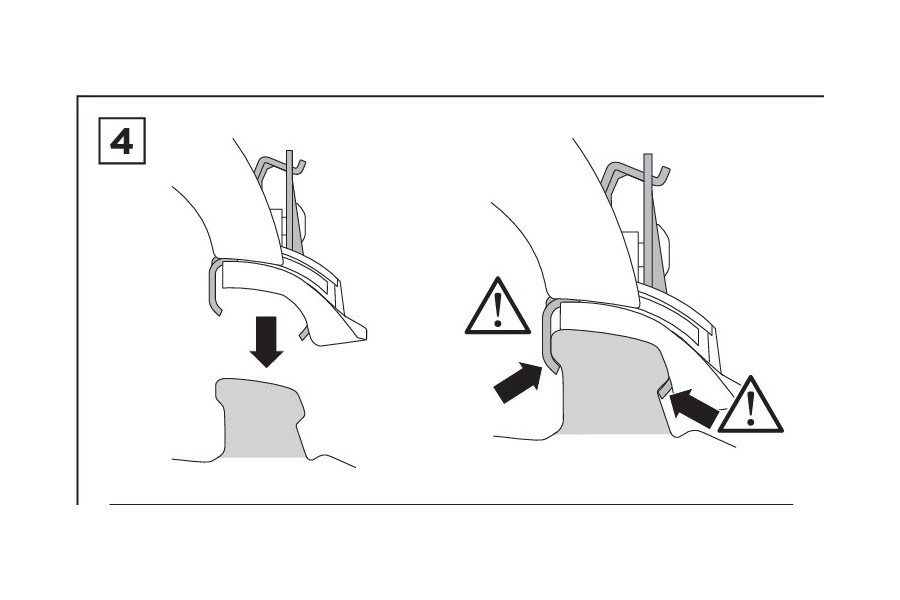 4