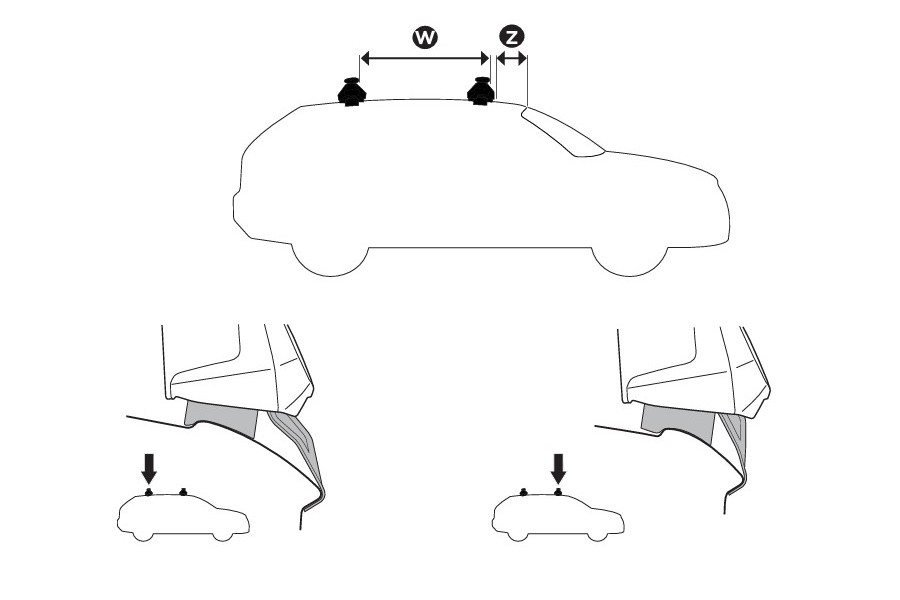 W
Z