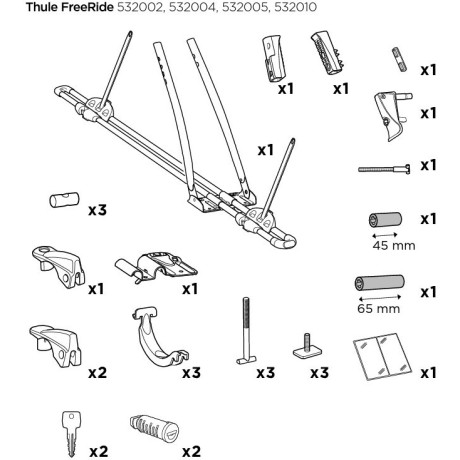 Thule FreeRide 532002, 532004, 532005, 532010

x1

x1

x1

x1

x1

x1

x3

x1

45 mm

x1

x1

x1

65 mm

x2

x3

x3

x3

x1

x2

x2