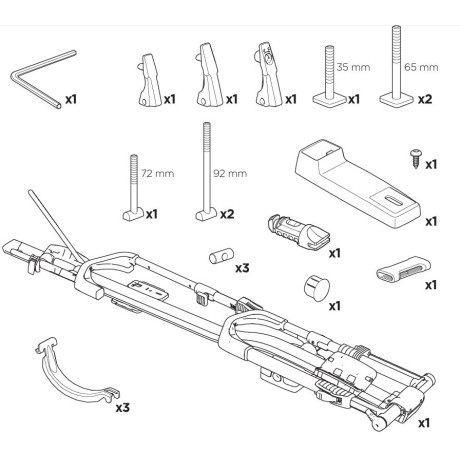 x1
x1
x1
x1
35 mm
x1
65 mm
x2
72 mm
x1
92 mm
x2
x1
x1
x1
x3
x1
x1
x3
x1