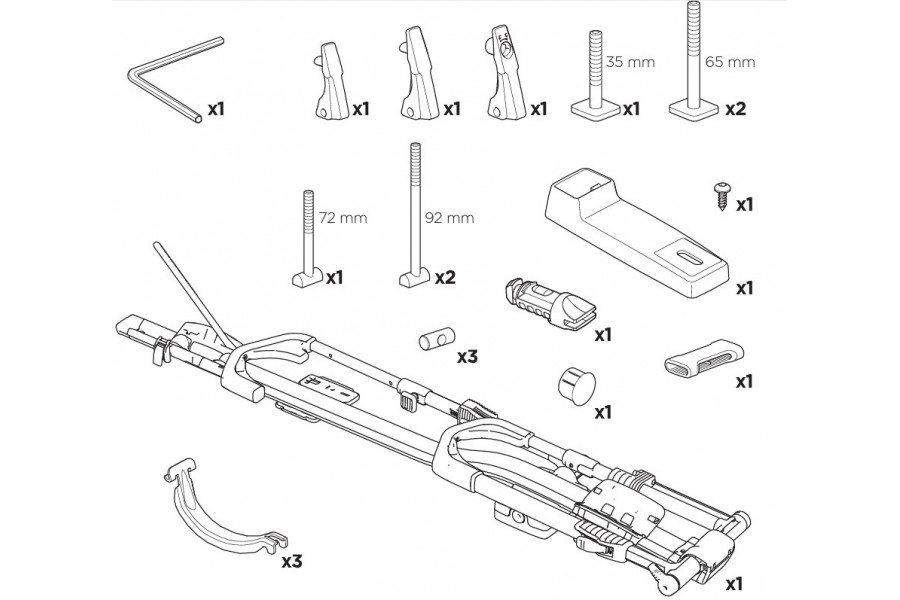 x1
x1
x1
x1
35 mm
x1
65 mm
x2
72 mm
x1
92 mm
x2
x1
x1
x1
x3
x1
x1
x3
x1