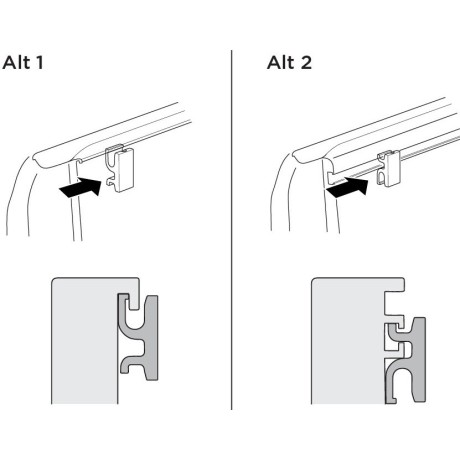 Alt 1

Alt 2