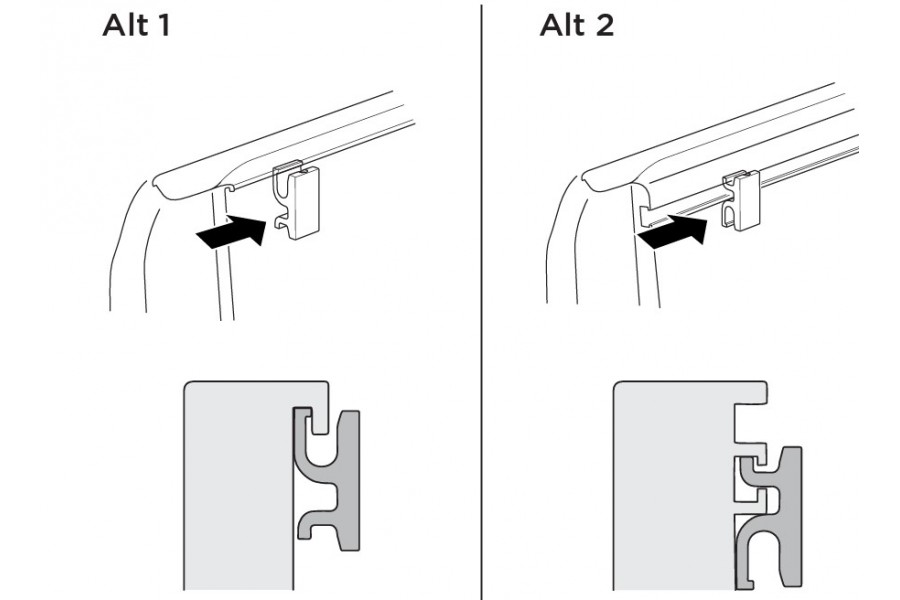 Alt 1

Alt 2