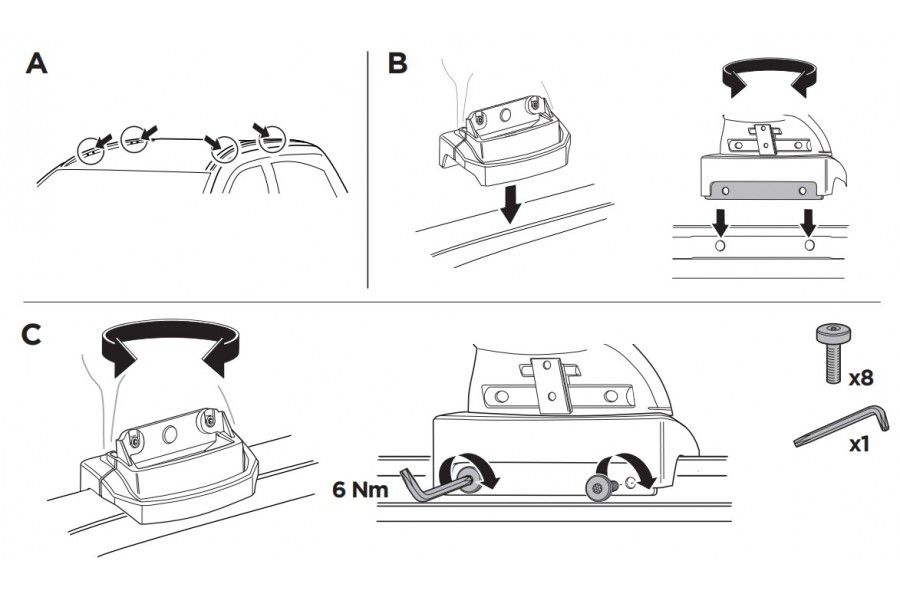 A

B

C

6 Nm

x8

x1