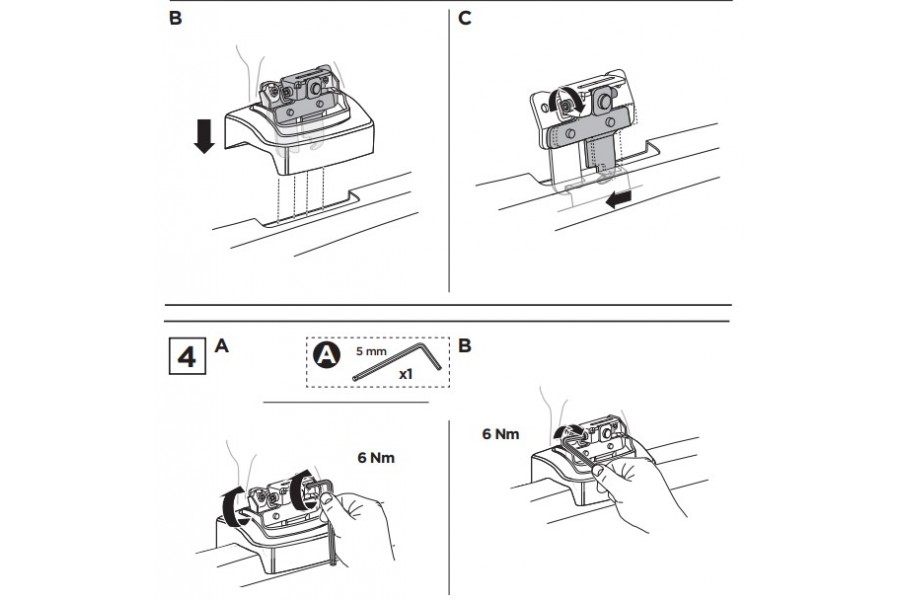 B

C

4 A

A 5 mm x1

B

6 Nm

6 Nm