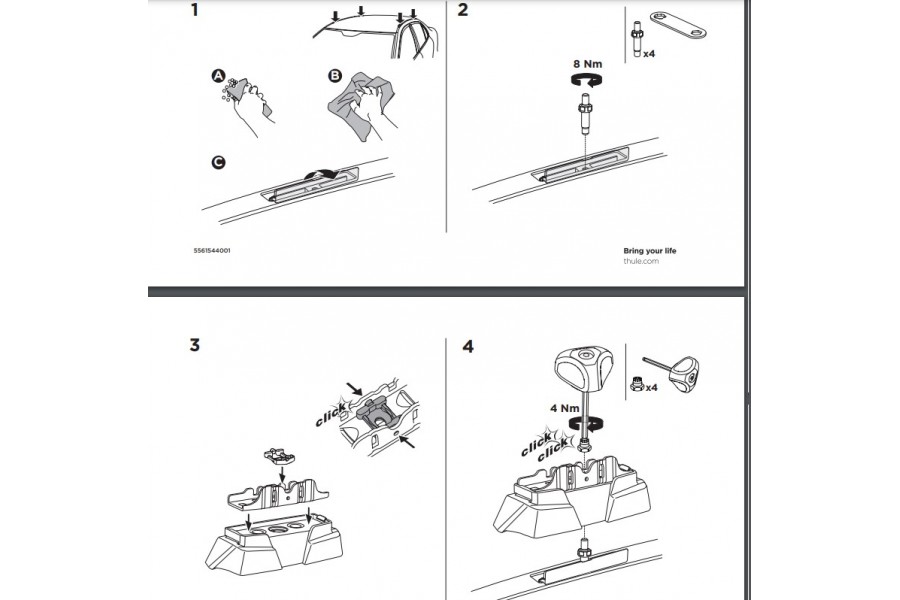 1

A

B

C

5561544001

2

x4

8 Nm

Bring your life
thule.com

3

click

4

x4

4 Nm

click
click