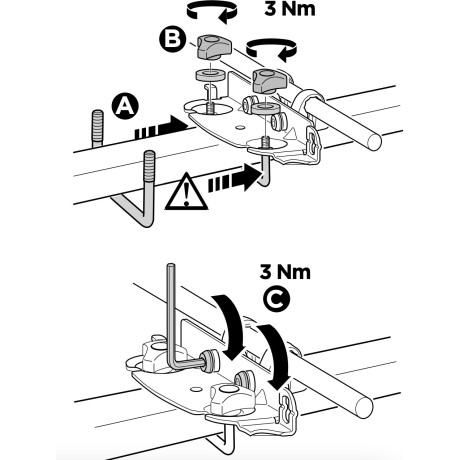 3 Nm

B

A

3 Nm

C