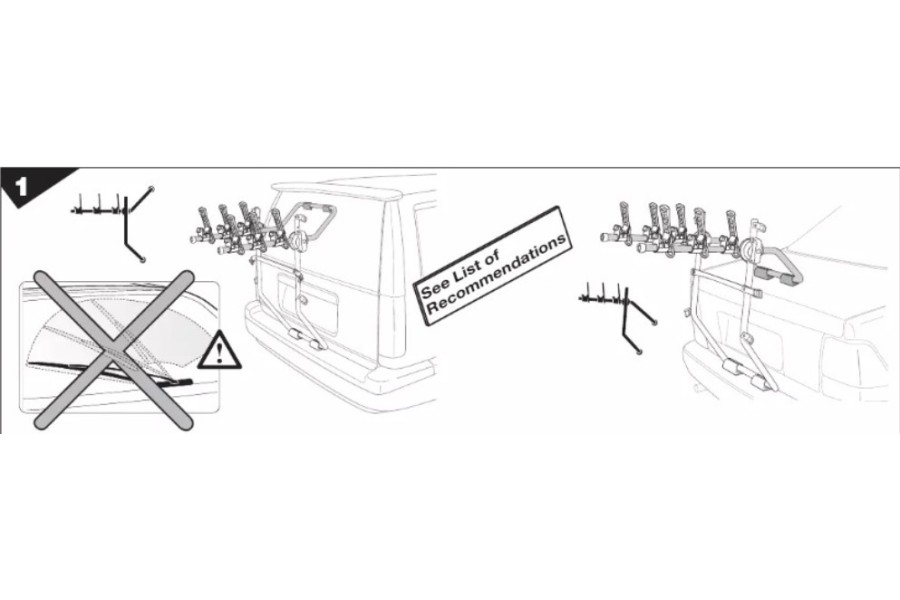 1

See List of Recommendations