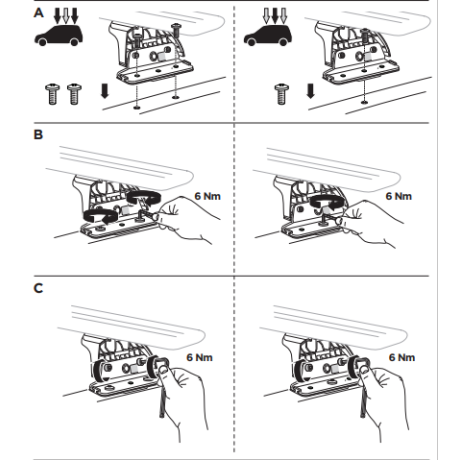 A

B

6 Nm

6 Nm

C

6 Nm

6 Nm