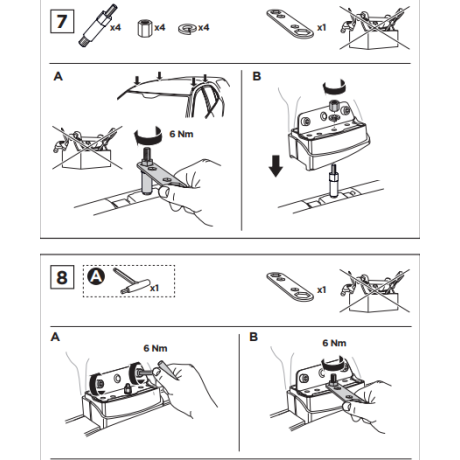 7

x4 x4 x4

x1

A

6 Nm

B

8

A

x1

x1

A

6 Nm

B

6 Nm