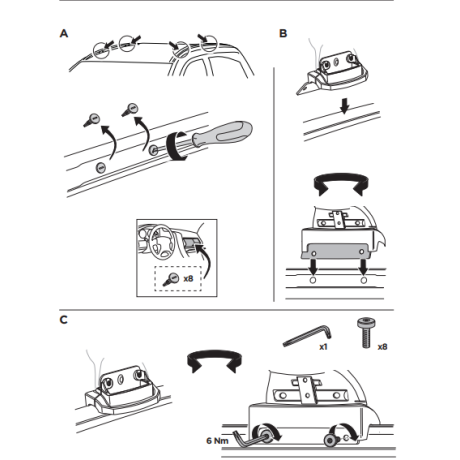 A

x8

B

C

x1

x8

6 Nm