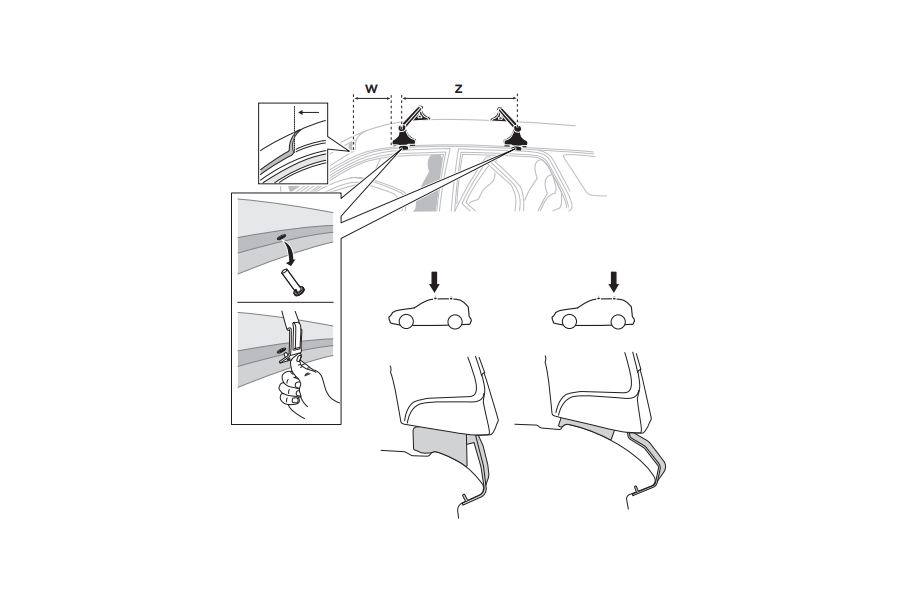 W
Z