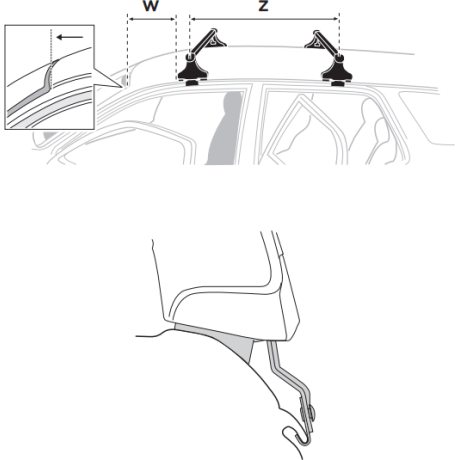 W
Z