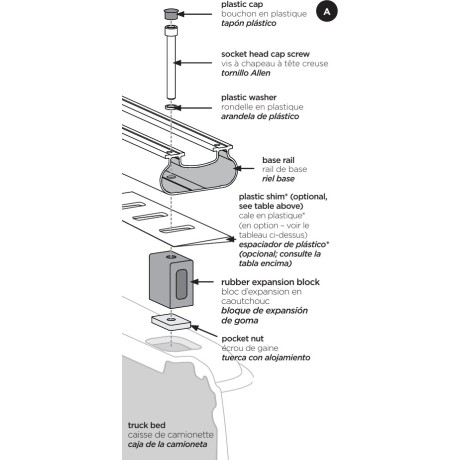 plastic cap
bouchon en plastique
tapón plástico

A

socket head cap screw
vis à chapeau à tête creuse
tornillo Allen

plastic washer
rondelle en plastique
arandela de plástico

base rail
rail de base
riel base

plastic shim* (optional, see table above)
cale en plastique* (en option – voir le tableau ci-dessus)
espaciador de plástico* (opcional; consulte la tabla encima)

rubber expansion block
bloc d'expansion en caoutchouc
bloque de expansión de goma

pocket nut
écrou de gaine
tuerca con alojamiento

truck bed
caisse de camionette
caja de la camioneta