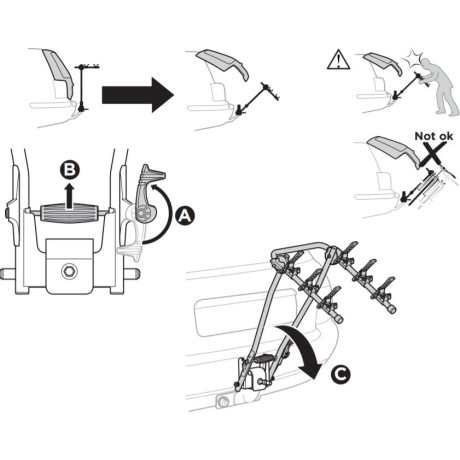 Not ok

B

A

C