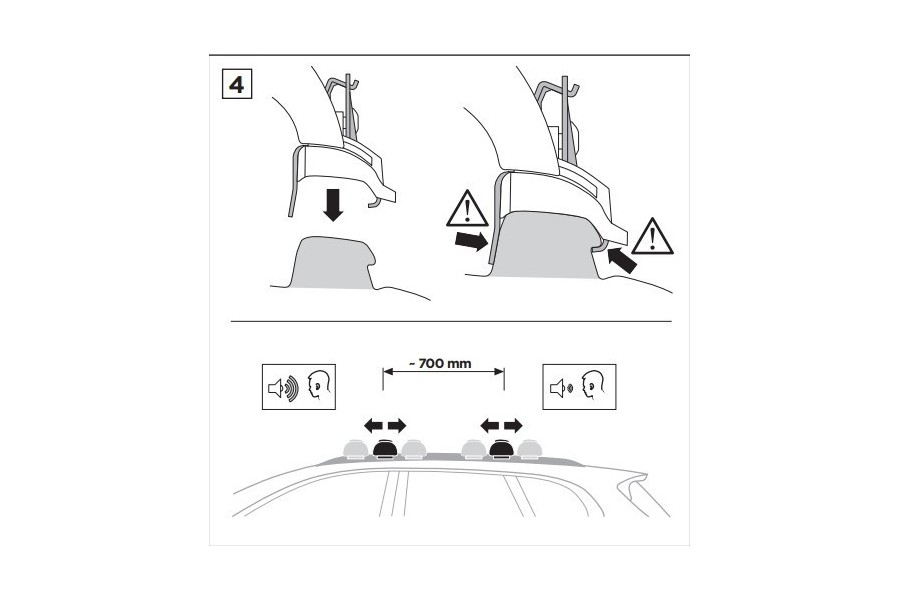 4

~ 700 mm